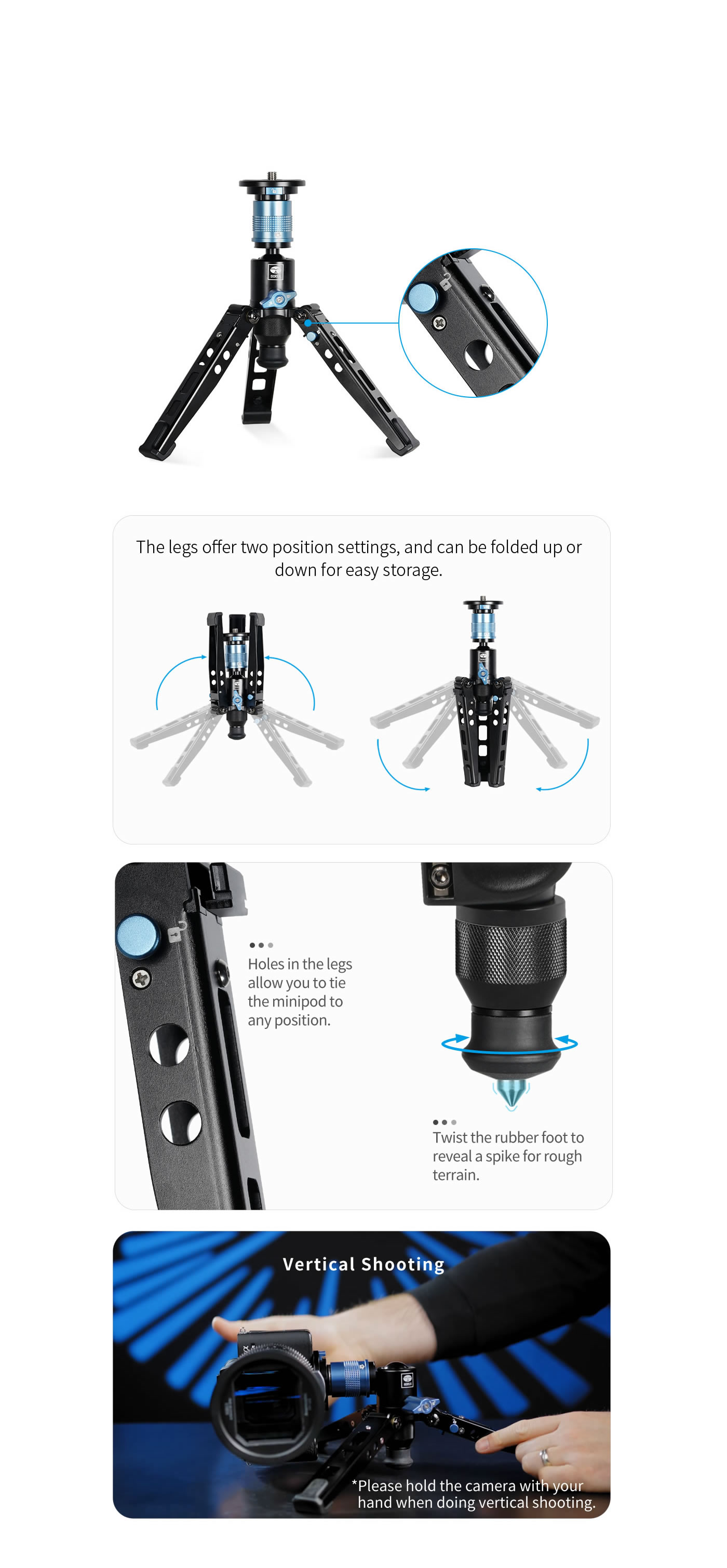 The legs offer two position settings, and can be folded up or down for easy storage.

Holes in the legs allow you to tie the minipod to any position.

Twist the rubber foot to reveal a spike for rough terrain.

Vertical Shooting

*Please hold the camera with your hand when doing vertical shooting.